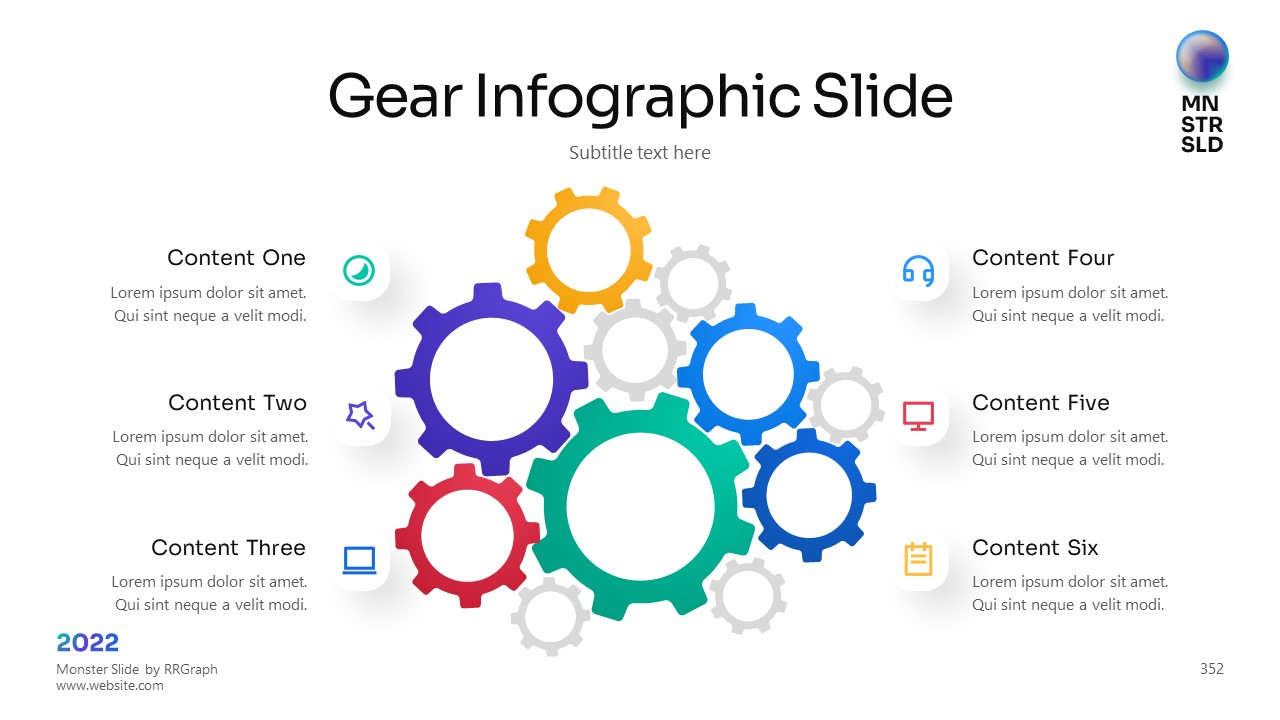 Gear Infographic Slide

Subtitle text here

MN
STR
SLD

Content One

Lorem ipsum dolor sit amet. Qui sint neque a velit modi.

Content Two

Lorem ipsum dolor sit amet. Qui sint neque a velit modi.

Content Three

Lorem ipsum dolor sit amet. Qui sint neque a velit modi.

Content Four

Lorem ipsum dolor sit amet. Qui sint neque a velit modi.

Content Five

Lorem ipsum dolor sit amet. Qui sint neque a velit modi.

Content Six

Lorem ipsum dolor sit amet. Qui sint neque a velit modi.

2022

Monster Slide by RRGraph
www.website.com

352